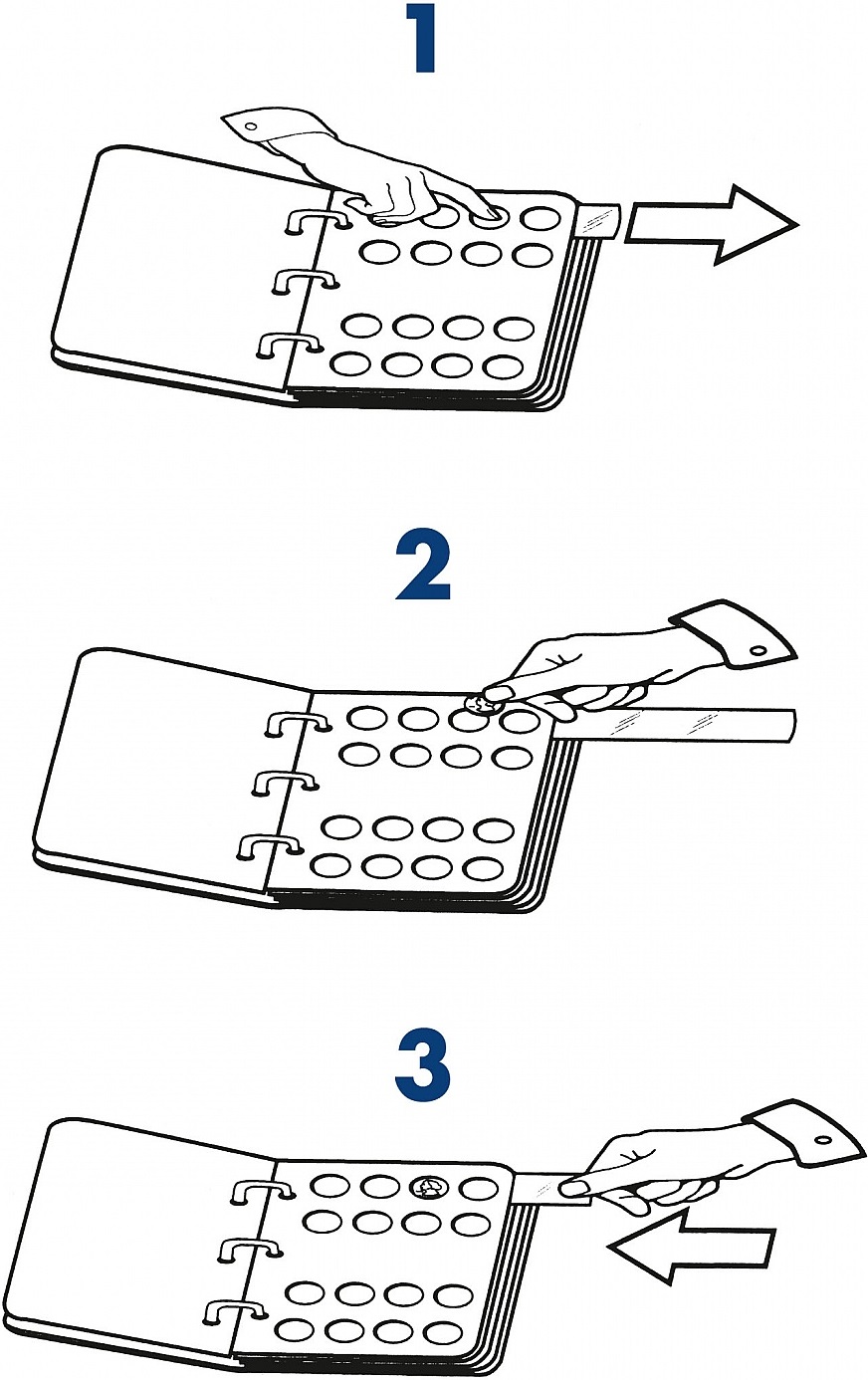 1

2

3